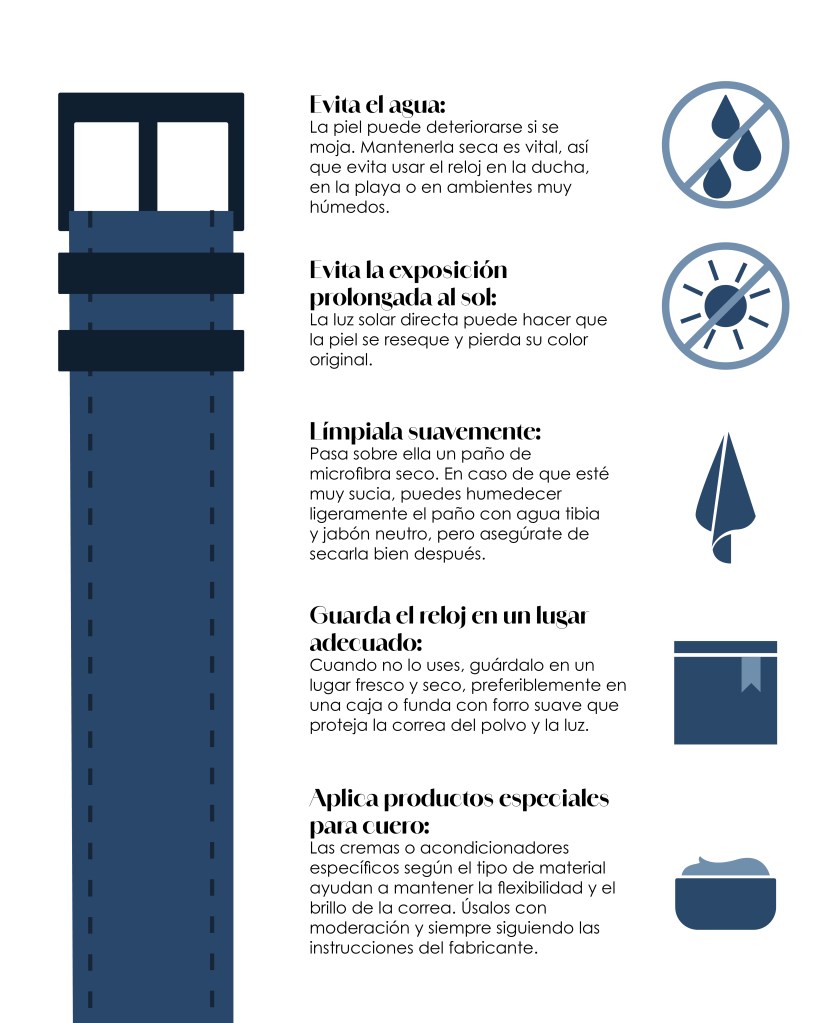 Evita el agua:
La piel puede deteriorarse si se moja. Mantenerla seca es vital, así que evita usar el reloj en la ducha, en la playa o en ambientes muy húmedos.

Evita la exposición prolongada al sol:
La luz solar directa puede hacer que la piel se reseque y pierda su color original.

Límpiala suavemente:
Pasa sobre ella un paño de microfibra seco. En caso de que esté muy sucia, puedes humedecer ligeramente el paño con agua tibia y jabón neutro, pero asegúrate de secarla bien después.

Guarda el reloj en un lugar adecuado:
Cuando no lo uses, guárdalo en un lugar fresco y seco, preferiblemente en una caja o funda con forro suave que proteja la correa del polvo y la luz.

Aplica productos especiales para cuero:
Las cremas o acondicionadores específicos según el tipo de material ayudan a mantener la flexibilidad y el brillo de la correa. Úsalos con moderación y siempre siguiendo las instrucciones del fabricante.